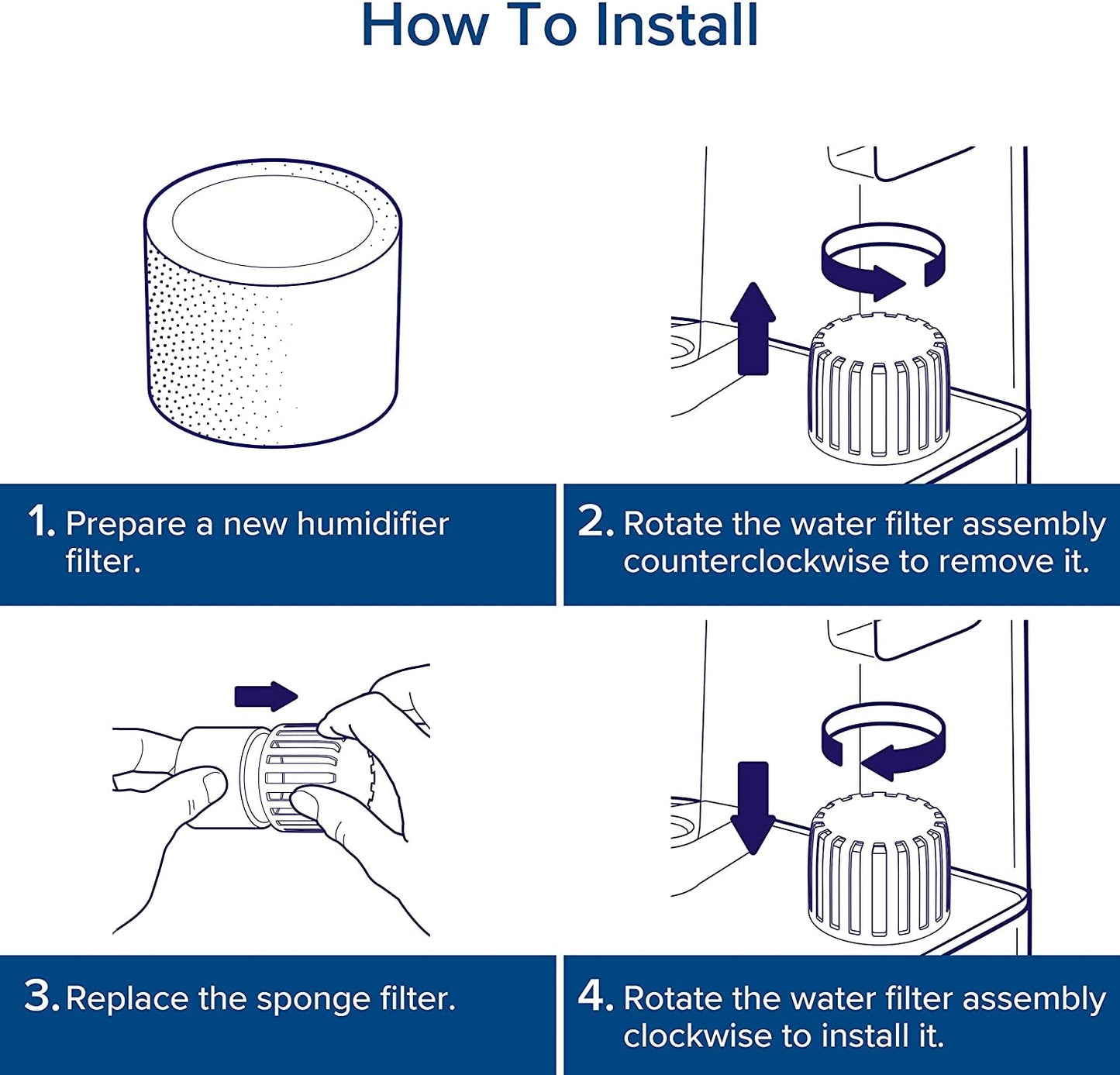 How To Install

1. Prepare a new humidifier filter.

2. Rotate the water filter assembly counterclockwise to remove it.

3. Replace the sponge filter.

4. Rotate the water filter assembly clockwise to install it.