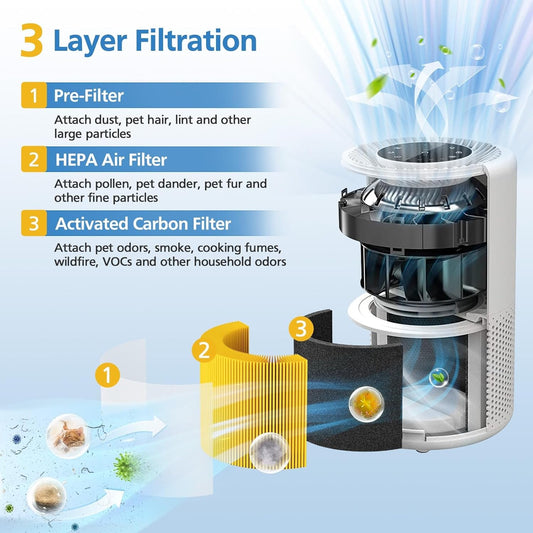 3 Layer Filtration

1 Pre-Filter

Attach dust, pet hair, lint and other large particles

2 HEPA Air Filter

Attach pollen, pet dander, pet fur and other fine particles

3 Activated Carbon Filter

Attach pet odors, smoke, cooking fumes, wildfire, VOCs and other household odors

3

2

1