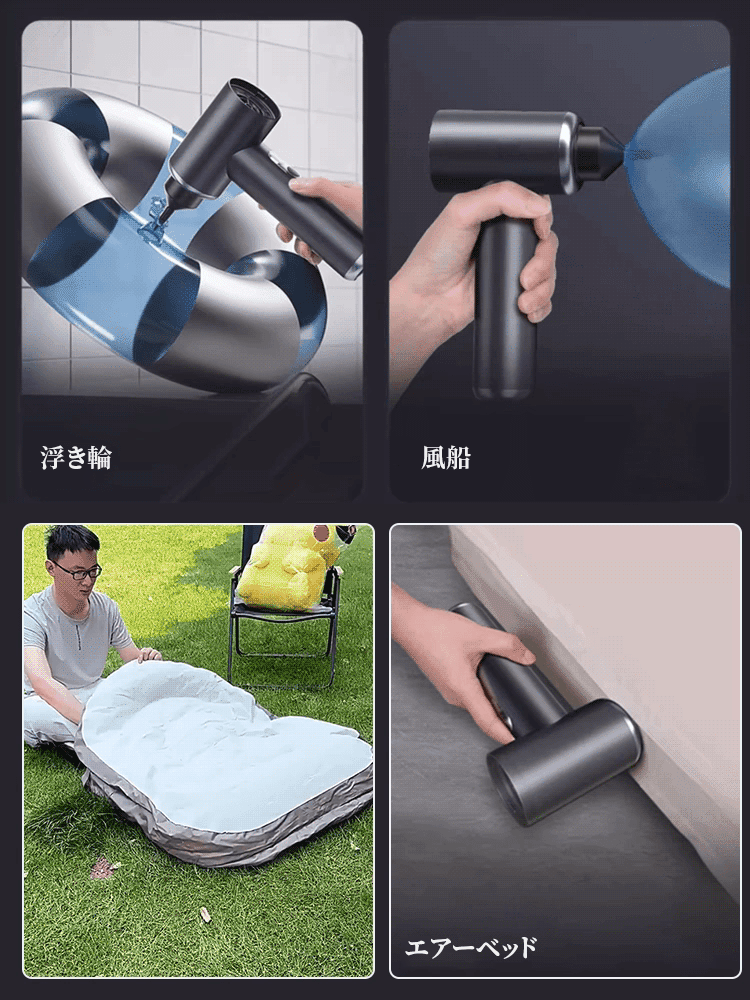 浮き輪

風船

エアーベッド