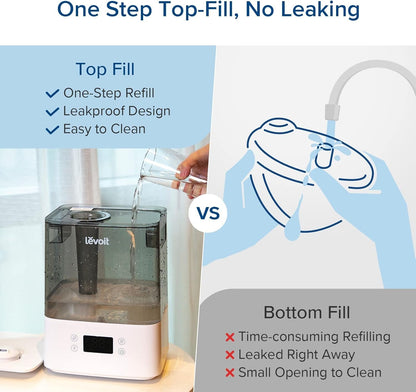 One Step Top-Fill, No Leaking

Top Fill
✓ One-Step Refill
✓ Leakproof Design
✓ Easy to Clean

levoit

VS

Bottom Fill
✗ Time-consuming Refilling
✗ Leaked Right Away
✗ Small Opening to Clean