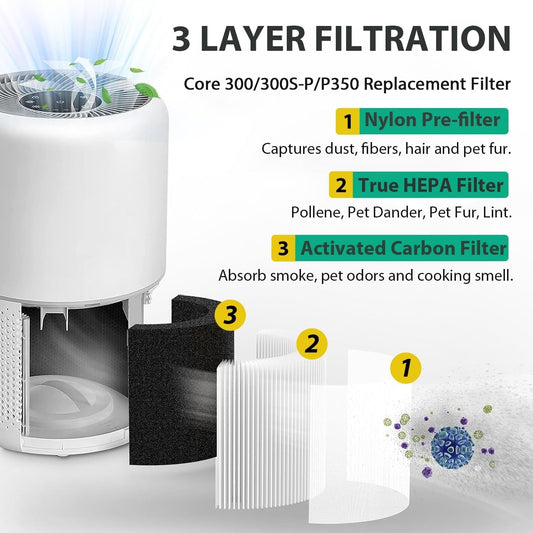 3 LAYER FILTRATION

Core 300/300S-P/P350 Replacement Filter

1 Nylon Pre-filter

Captures dust, fibers, hair and pet fur.

2 True HEPA Filter

Pollene, Pet Dander, Pet Fur, Lint.

3 Activated Carbon Filter

Absorb smoke, pet odors and cooking smell.

3

2

1