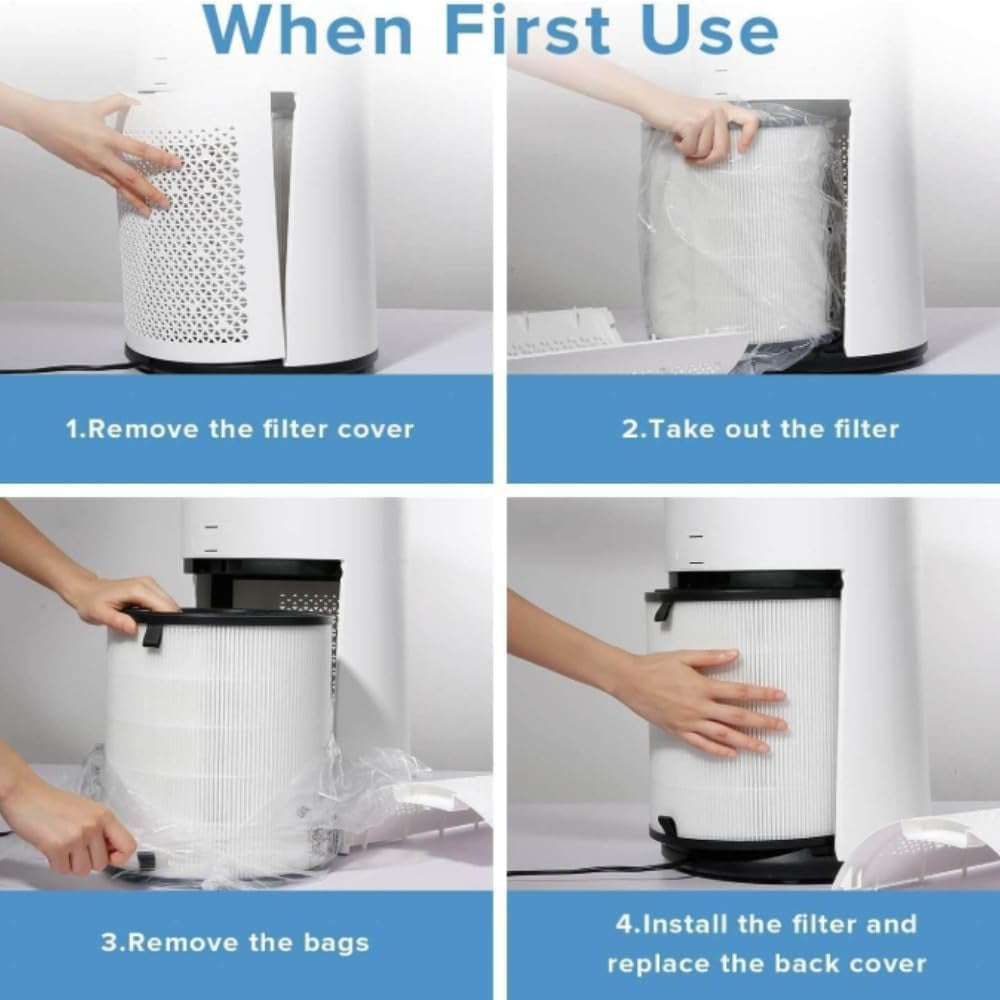 When First Use

1.Remove the filter cover

2.Take out the filter

3.Remove the bags

4.Install the filter and replace the back cover