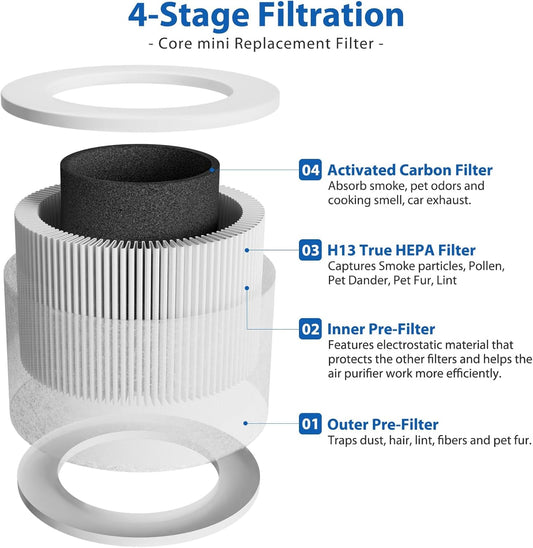 4-Stage Filtration

- Core mini Replacement Filter -

04 Activated Carbon Filter
Absorb smoke, pet odors and cooking smell, car exhaust.

03 H13 True HEPA Filter
Captures Smoke particles, Pollen, Pet Dander, Pet Fur, Lint

02 Inner Pre-Filter
Features electrostatic material that protects the other filters and helps the air purifier work more efficiently.

01 Outer Pre-Filter
Traps dust, hair, lint, fibers and pet fur.