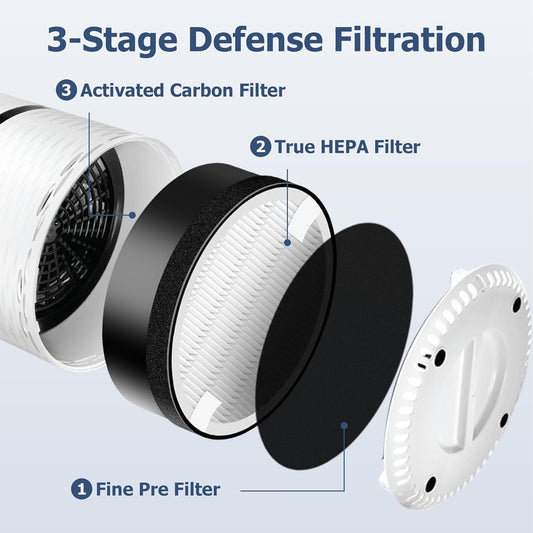 3-Stage Defense Filtration

3 Activated Carbon Filter

2 True HEPA Filter

1 Fine Pre Filter